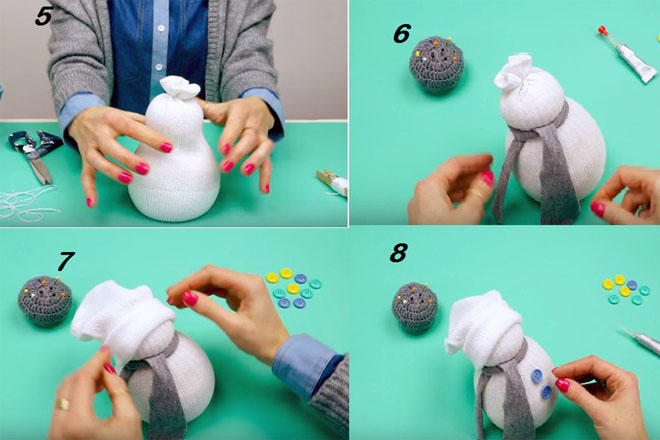 5

6

7

8