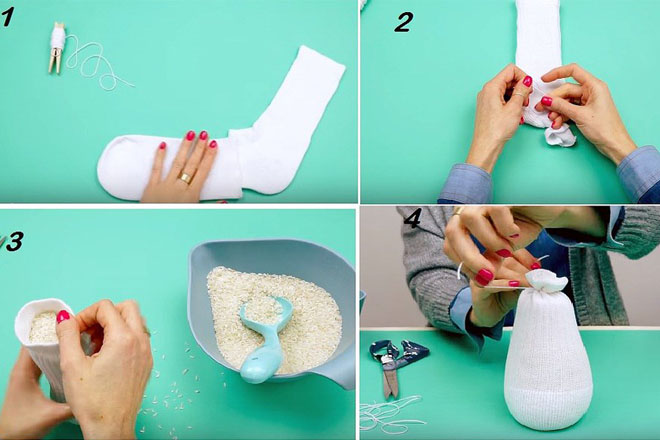 1

2

3

4