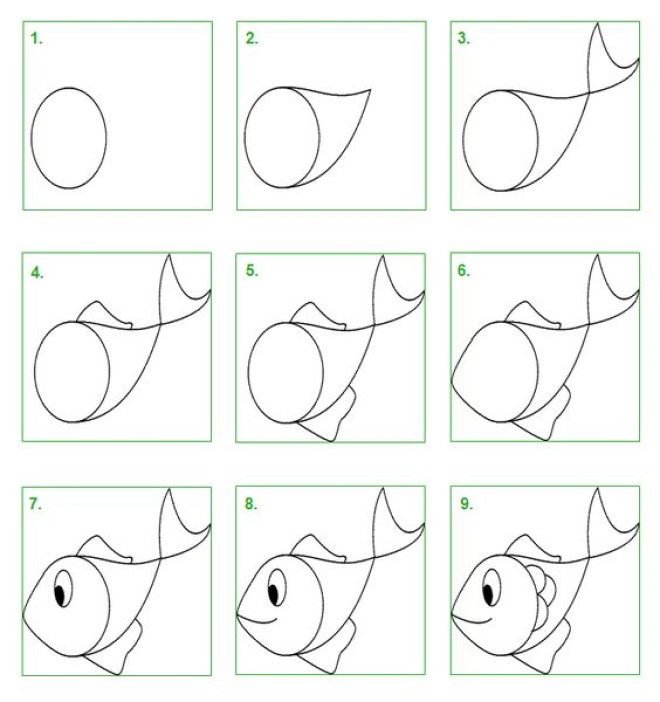 1.

2.

3.

4.

5.

6.

7.

8.

9.