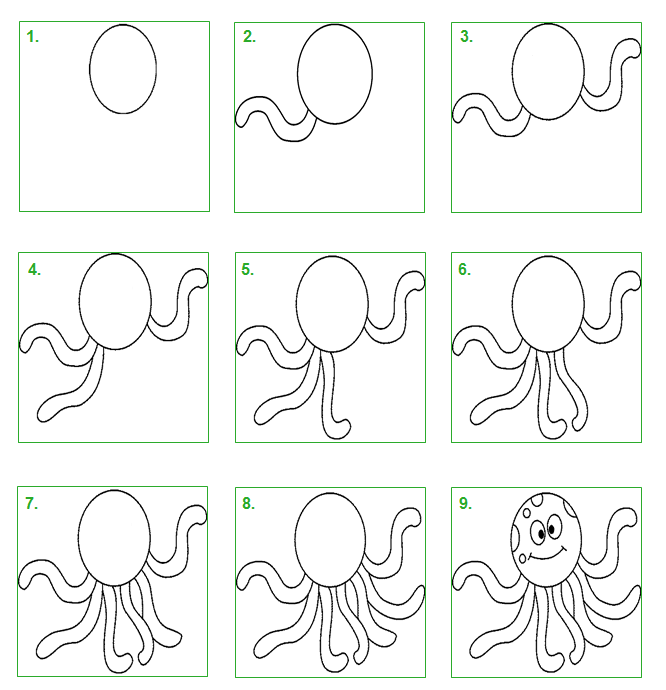 1.

2.

3.

4.

5.

6.

7.

8.

9.