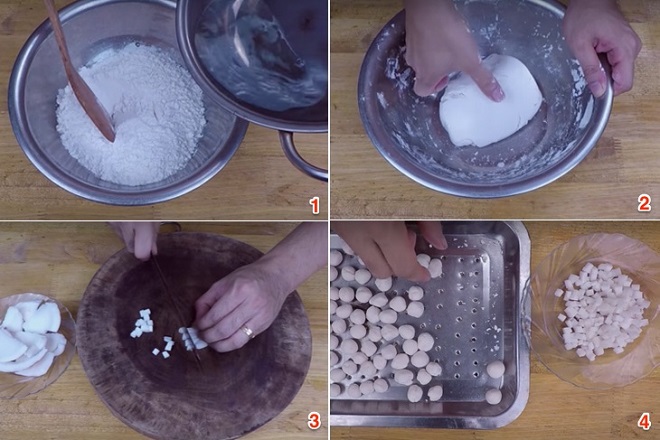 1
2
3
4